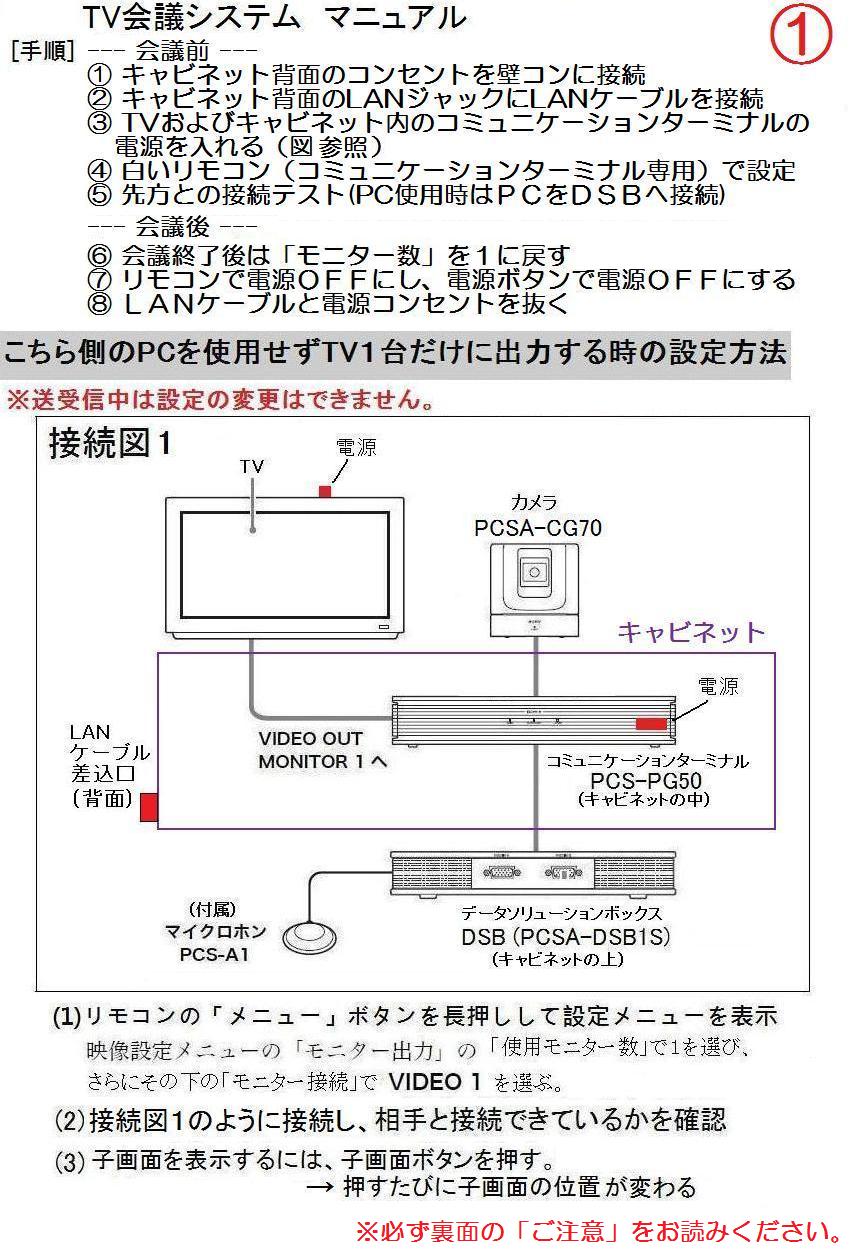 TV会議システム　マニュアル

①

[手順] --- 会議前 ---
① キャビネット背面のコンセントを壁コンに接続
② キャビネット背面のLANジャックにLANケーブルを接続
③ TVおよびキャビネット内のコミュニケーションターミナルの電源を入れる（図参照）
④ 白いリモコン（コミュニケーションターミナル専用）で設定
⑤ 先方との接続テスト(PC使用時はＰＣをＤＳＢへ接続)

--- 会議後 ---
⑥ 会議終了後は「モニター数」を１に戻す
⑦ リモコンで電源ＯＦＦにし、電源ボタンで電源ＯＦＦにする
⑧ ＬＡＮケーブルと電源コンセントを抜く

こちら側のPCを使用せずTV1台だけに出力する時の設定方法

※送受信中は設定の変更はできません。

接続図1

TV

電源

カメラ
PCSA-CG70

キャビネット

電源

LAN
ケーブル
差込口
(背面)

VIDEO OUT
MONITOR 1 へ

コミュニケーションターミナル
PCS-PG50
(キャビネットの中)

(付属)
マイクロホン
PCS-A1

データソリューションボックス
DSB (PCSA-DSB1S)
(キャビネットの上)

(1)リモコンの「メニュー」ボタンを長押しして設定メニューを表示
映像設定メニューの「モニター出力」の「使用モニター数」で1を選び、さらにその下の「モニター接続」で VIDEO 1 を選ぶ。

(2)接続図1のように接続し、相手と接続できているかを確認

(3) 子画面を表示するには、子画面ボタンを押す。
→ 押すたびに子画面の位置が変わる

※必ず裏面の「ご注意」をお読みください。